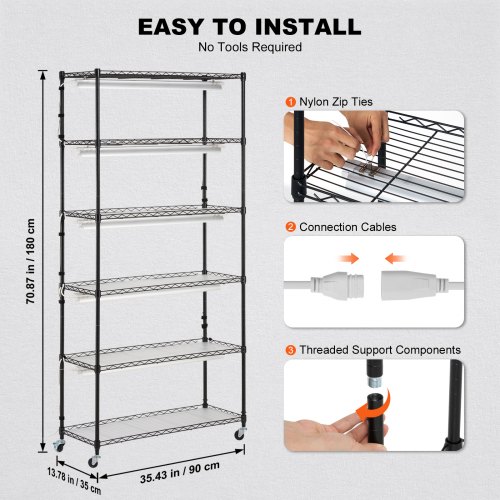 EASY TO INSTALL
No Tools Required

70.87 in / 180 cm
13.78 in / 35 cm
35.43 in / 90 cm

1 Nylon Zip Ties

2 Connection Cables

3 Threaded Support Components