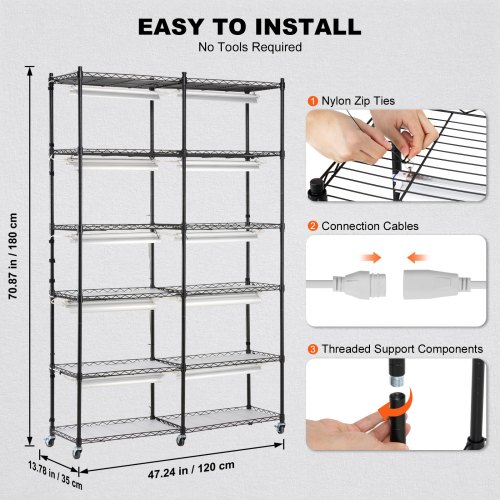 EASY TO INSTALL
No Tools Required

70.87 in / 180 cm

13.78 in / 35 cm

47.24 in / 120 cm

1 Nylon Zip Ties

2 Connection Cables

3 Threaded Support Components