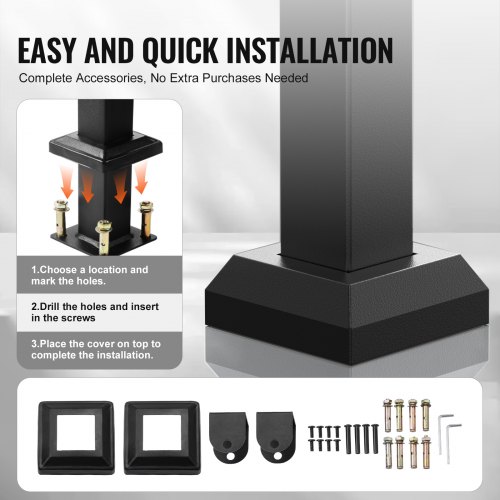 EASY AND QUICK INSTALLATION

Complete Accessories, No Extra Purchases Needed

1.Choose a location and mark the holes.

2.Drill the holes and insert in the screws

3.Place the cover on top to complete the installation.