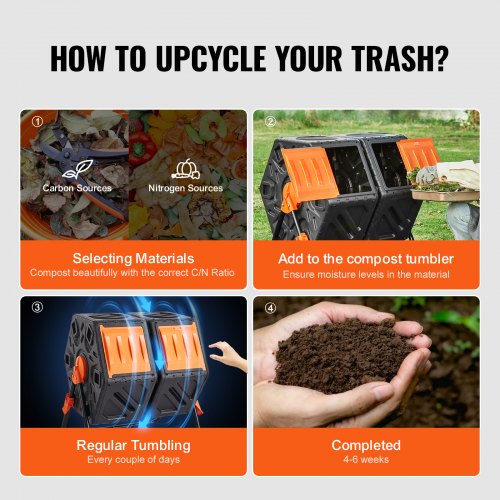 HOW TO UPCYCLE YOUR TRASH?

①

Carbon Sources

Nitrogen Sources

Selecting Materials
Compost beautifully with the correct C/N Ratio

②

Add to the compost tumbler
Ensure moisture levels in the material

③

Regular Tumbling
Every couple of days

④

Completed
4-6 weeks