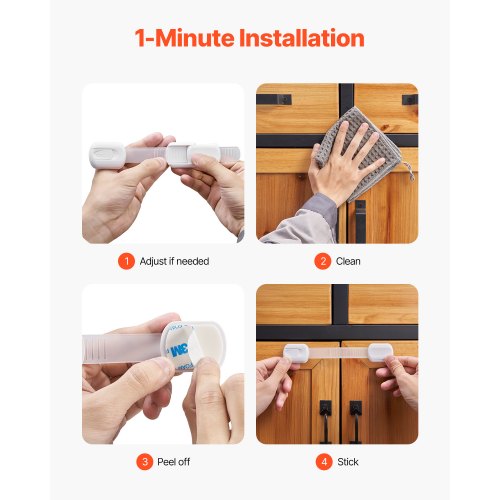 1-Minute Installation

1 Adjust if needed

2 Clean

3M

3 Peel off

4 Stick