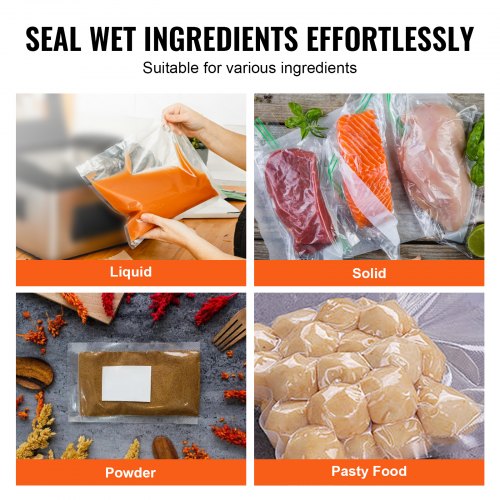 SEAL WET INGREDIENTS EFFORTLESSLY

Suitable for various ingredients

Liquid

Solid

Powder

Pasty Food