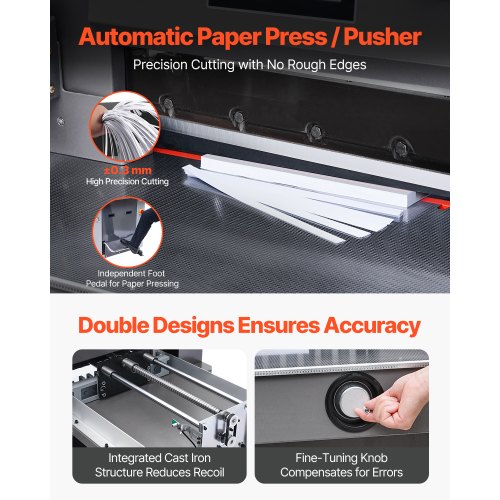 Automatic Paper Press / Pusher

Precision Cutting with No Rough Edges

±0.3 mm
High Precision Cutting

Independent Foot Pedal for Paper Pressing

Double Designs Ensures Accuracy

Integrated Cast Iron Structure Reduces Recoil

Fine-Tuning Knob Compensates for Errors