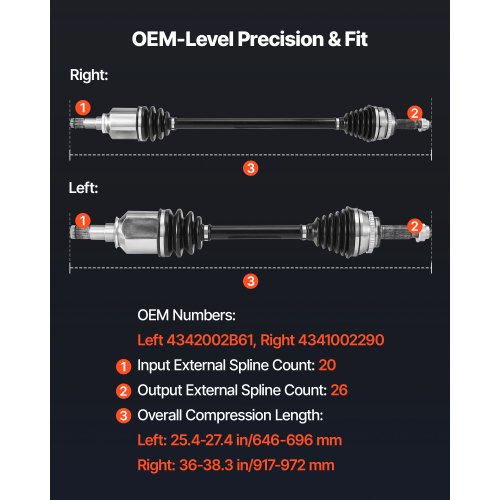 OEM-Level Precision & Fit

Right:

1

2

3

Left:

1

2

3

OEM Numbers:

Left 4342002B61, Right 4341002290

1 Input External Spline Count: 20

2 Output External Spline Count: 26

3 Overall Compression Length:

Left: 25.4-27.4 in/646-696 mm

Right: 36-38.3 in/917-972 mm