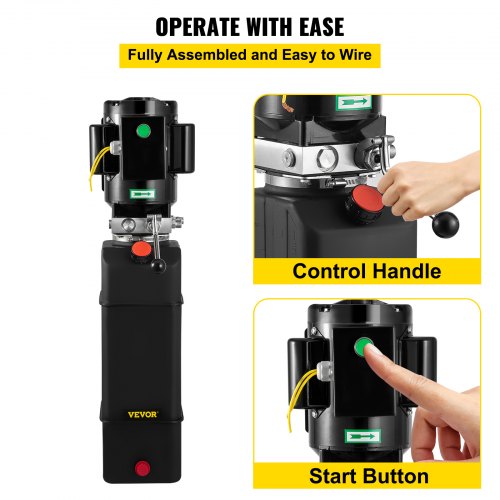 OPERATE WITH EASE

Fully Assembled and Easy to Wire

VEVOR

Control Handle

Start Button