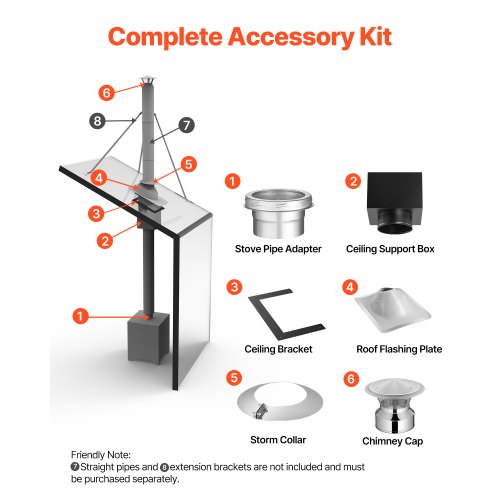 Complete Accessory Kit

6
8
7
5
4
3
2
1

1
Stove Pipe Adapter

2
Ceiling Support Box

3
Ceiling Bracket

4
Roof Flashing Plate

5
Storm Collar

6
Chimney Cap

Friendly Note:
7 Straight pipes and 8 extension brackets are not included and must be purchased separately.