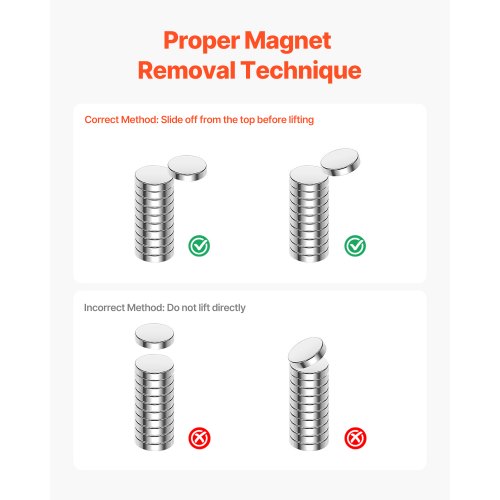 Proper Magnet Removal Technique

Correct Method: Slide off from the top before lifting

Incorrect Method: Do not lift directly