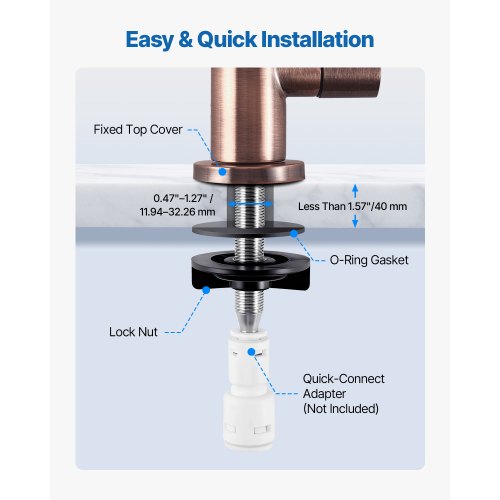 Easy & Quick Installation

Fixed Top Cover

0.47"–1.27" / 11.94–32.26 mm

Less Than 1.57"/40 mm

O-Ring Gasket

Lock Nut

Quick-Connect Adapter (Not Included)