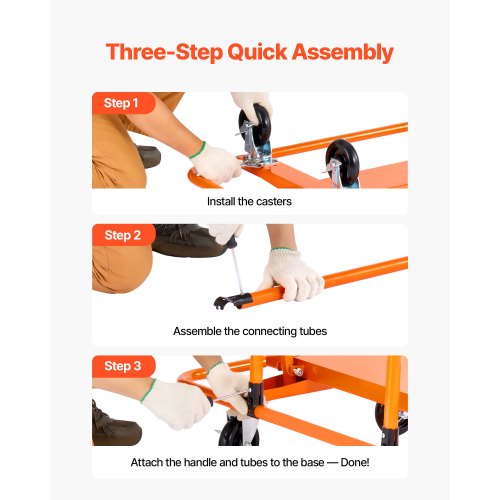 Three-Step Quick Assembly

Step 1

Install the casters

Step 2

Assemble the connecting tubes

Step 3

Attach the handle and tubes to the base — Done!