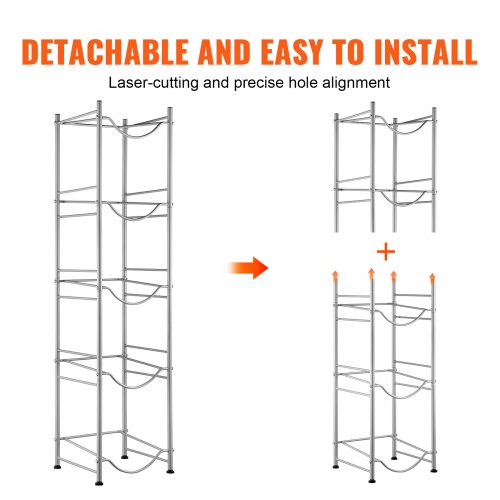 DETACHABLE AND EASY TO INSTALL

Laser-cutting and precise hole alignment

+