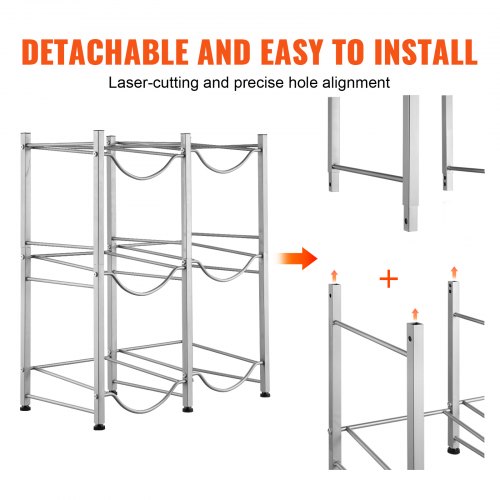 DETACHABLE AND EASY TO INSTALL

Laser-cutting and precise hole alignment

+