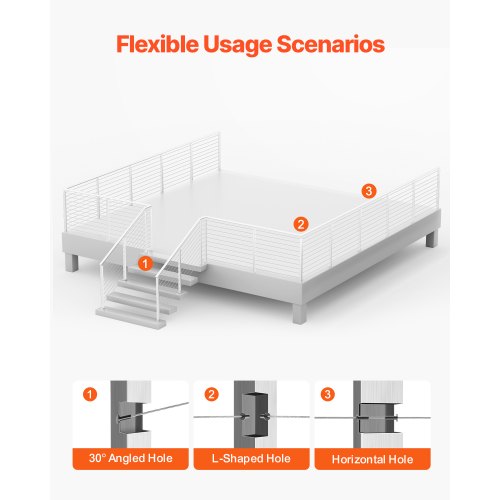 Flexible Usage Scenarios

3

2

1

1

30° Angled Hole

2

L-Shaped Hole

3

Horizontal Hole