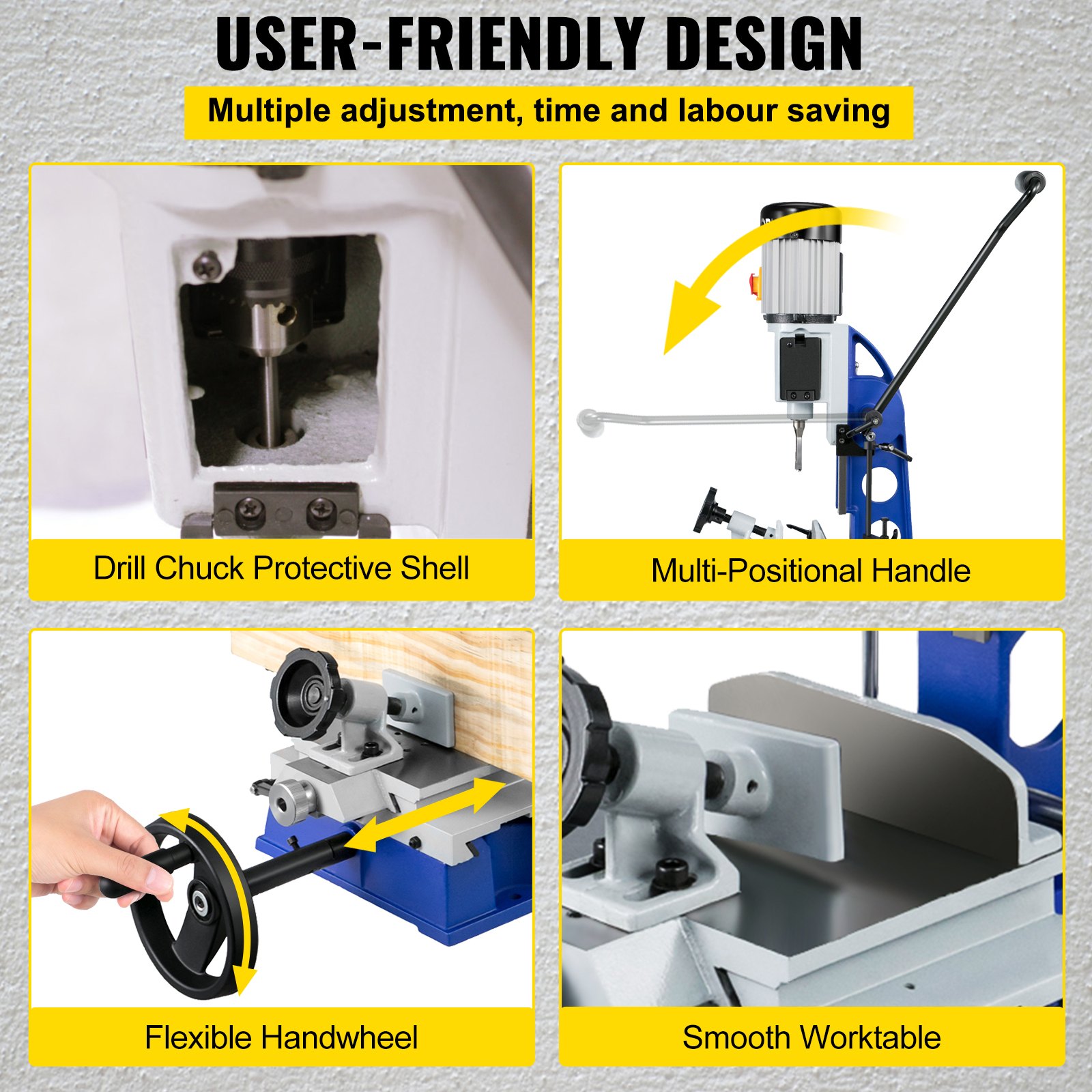 USER-FRIENDLY DESIGN

Multiple adjustment, time and labour saving

Drill Chuck Protective Shell

Multi-Positional Handle

Flexible Handwheel

Smooth Worktable