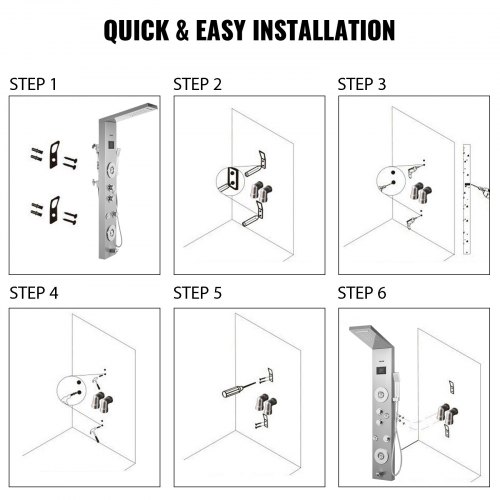 QUICK & EASY INSTALLATION

STEP 1

STEP 2

STEP 3

STEP 4

STEP 5

STEP 6